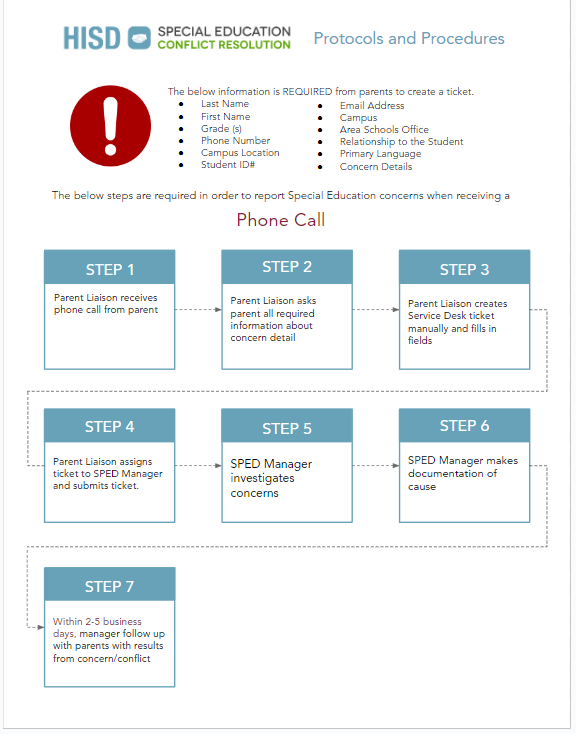 HISD SPECIAL EDUCATION CONFLICT RESOLUTION

Protocols and Procedures

The below information is REQUIRED from parents to create a ticket.

- Last Name
- First Name
- Grade (s)
- Phone Number
- Campus Location
- Student ID#

- Email Address
- Campus
- Area Schools Office
- Relationship to the Student
- Primary Language
- Concern Details

The below steps are required in order to report Special Education concerns when receiving a

Phone Call

STEP 1
Parent Liaison receives phone call from parent

STEP 2
Parent Liaison asks parent all required information about concern detail

STEP 3
Parent Liaison creates Service Desk ticket manually and fills in fields

STEP 4
Parent Liaison assigns ticket to SPED Manager and submits ticket.

STEP 5
SPED Manager investigates concerns

STEP 6
SPED Manager makes documentation of cause

STEP 7
Within 2-5 business days, manager follow up with parents with results from concern/conflict